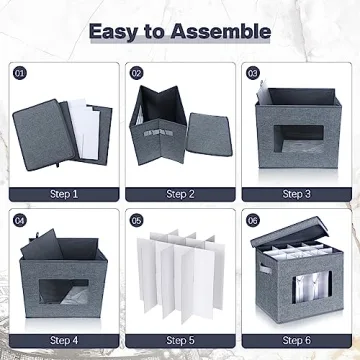 Easy to Assemble

01

Step 1

02

Step 2

03

Step 3

04

Step 4

05

Step 5

06

Step 6