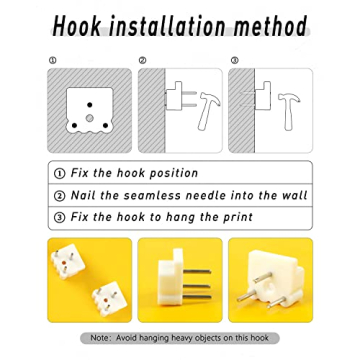 Hook installation method

①

②

③

① Fix the hook position

② Nail the seamless needle into the wall

③ Fix the hook to hang the print

Note: Avoid hanging heavy objects on this hook