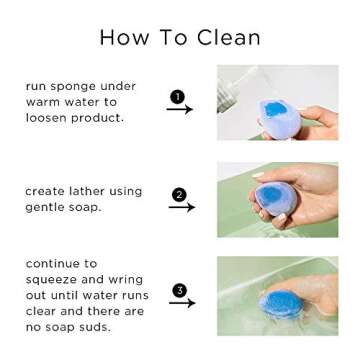 How To Clean

run sponge under warm water to loosen product.

1

create lather using gentle soap.

2

continue to squeeze and wring out until water runs clear and there are no soap suds.

3