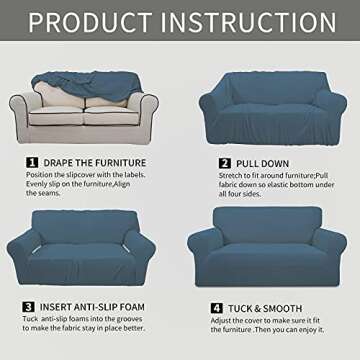 PRODUCT INSTRUCTION

1 DRAPE THE FURNITURE
Position the slipcover with the labels. Evenly slip on the furniture,Align the seams.

2 PULL DOWN
Stretch to fit around furniture;Pull fabric down so elastic bottom under all four sides.

3 INSERT ANTI-SLIP FOAM
Tuck anti-slip foams into the grooves to make the fabric stay in place better.

4 TUCK & SMOOTH
Adjust the cover to make sure it fit the furniture .Then you can enjoy it.