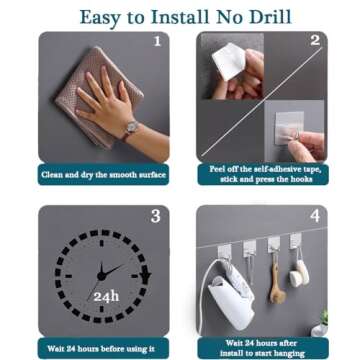 Easy to Install No Drill

1

Clean and dry the smooth surface

2

Peel off the self-adhesive tape, stick and press the hooks

3

24h

Wait 24 hours before using it

4

Wait 24 hours after install to start hanging