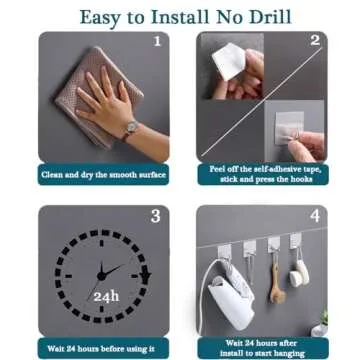 Easy to Install No Drill

1

Clean and dry the smooth surface

2

Peel off the self-adhesive tape, stick and press the hooks

3

24h

Wait 24 hours before using it

4

Wait 24 hours after install to start hanging