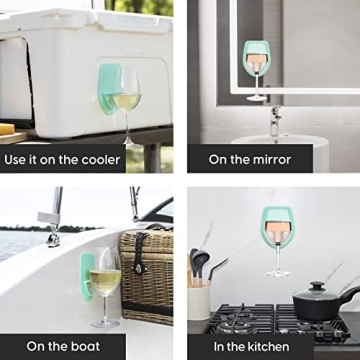 Use it on the cooler

On the mirror

On the boat

In the kitchen