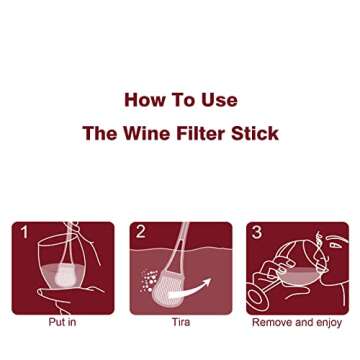 How To Use
The Wine Filter Stick

1
Put in

2
Tira

3
Remove and enjoy