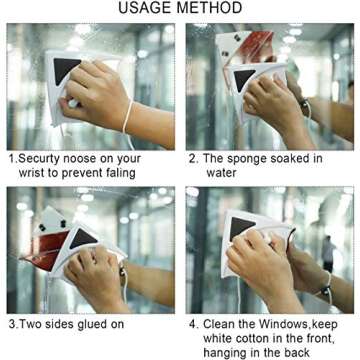 USAGE METHOD

1.Securty noose on your wrist to prevent faling

2. The sponge soaked in water

3.Two sides glued on

4. Clean the Windows,keep white cotton in the front, hanging in the back