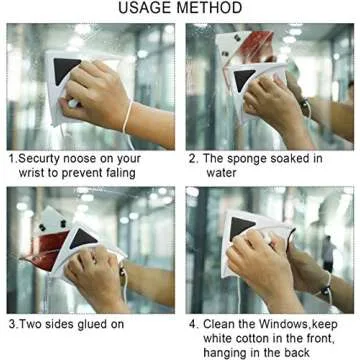 USAGE METHOD

1.Securty noose on your wrist to prevent faling

2. The sponge soaked in water

3.Two sides glued on

4. Clean the Windows,keep white cotton in the front, hanging in the back