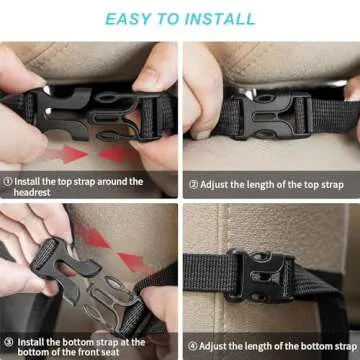 EASY TO INSTALL

① Install the top strap around the headrest

② Adjust the length of the top strap

③ Install the bottom strap at the bottom of the front seat

④ Adjust the length of the bottom strap