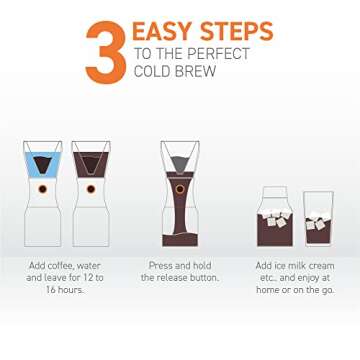 3 EASY STEPS
TO THE PERFECT COLD BREW

Add coffee, water and leave for 12 to 16 hours.

Press and hold the release button.

Add ice milk cream etc.. and enjoy at home or on the go.