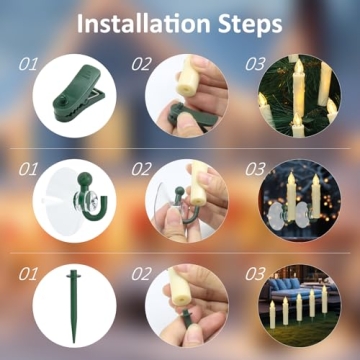 Installation Steps

01

02

03

01

02

03

01

02

03