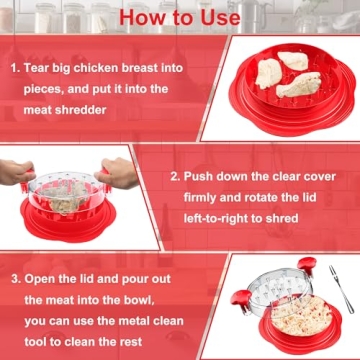 How to Use

1. Tear big chicken breast into pieces, and put it into the meat shredder

2. Push down the clear cover firmly and rotate the lid left-to-right to shred

3. Open the lid and pour out the meat into the bowl, you can use the metal clean tool to clean the rest