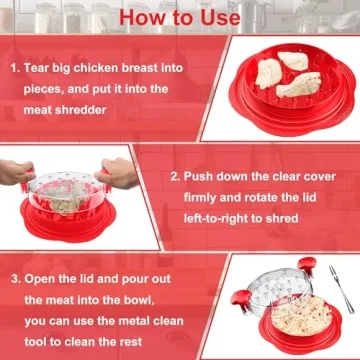 How to Use

1. Tear big chicken breast into pieces, and put it into the meat shredder

2. Push down the clear cover firmly and rotate the lid left-to-right to shred

3. Open the lid and pour out the meat into the bowl, you can use the metal clean tool to clean the rest