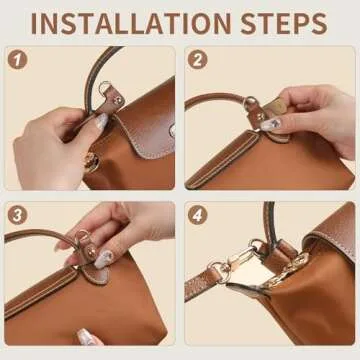 INSTALLATION STEPS

1

2

3

4