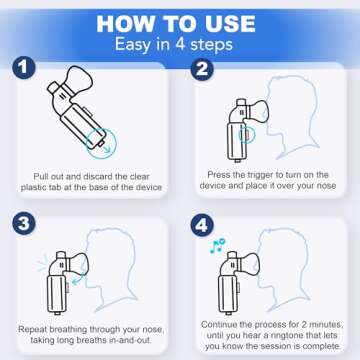 HOW TO USE
Easy in 4 steps

1
Pull out and discard the clear plastic tab at the base of the device

2
Press the trigger to turn on the device and place it over your nose

3
Repeat breathing through your nose, taking long breaths in-and-out.

4
Continue the process for 2 minutes, until you hear a ringtone that lets you know the session is complete.