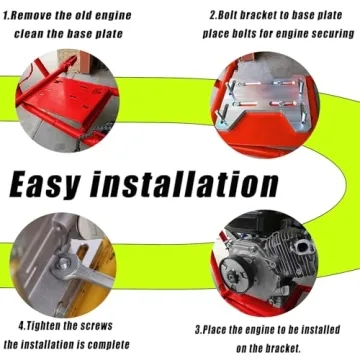 1.Remove the old engine
clean the base plate

2.Bolt bracket to base plate
place bolts for engine securing

Easy installation

4.Tighten the screws
the installation is complete

3.Place the engine to be installed
on the bracket.