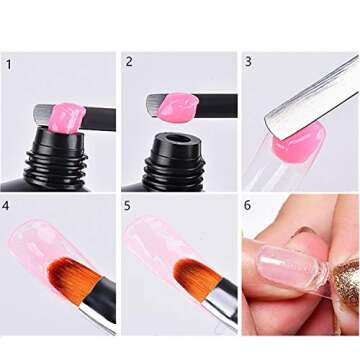 1

2

3

4

5

6