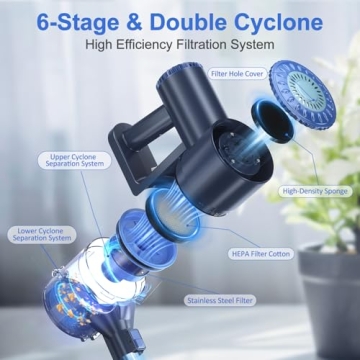 6-Stage & Double Cyclone
High Efficiency Filtration System

Filter Hole Cover

Upper Cyclone Separation System

High-Density Sponge

Lower Cyclone Separation System

HEPA Filter Cotton

Stainless Steel Filter