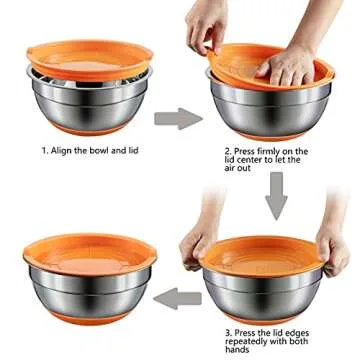 1. Align the bowl and lid

2. Press firmly on the lid center to let the air out

3. Press the lid edges repeatedly with both hands