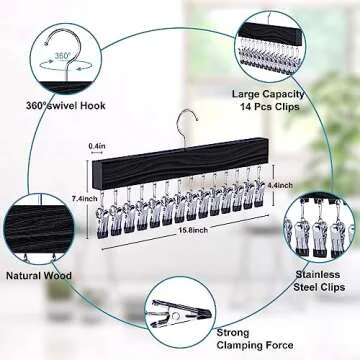 360°

360°swivel Hook

Large Capacity
14 Pcs Clips

0.4in

7.4inch

4.4inch

15.8inch

Natural Wood

Stainless
Steel Clips

Strong
Clamping Force