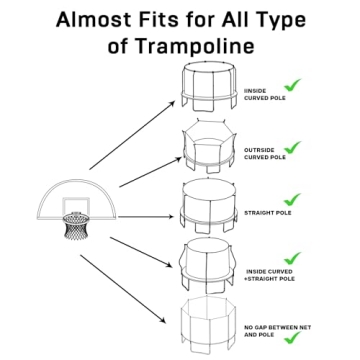 Almost Fits for All Type of Trampoline

IINSIDE CURVED POLE

OUTRSIDE CURVED POLE

STRAIGHT POLE

INSIDE CURVED +STRAIGHT POLE

NO GAP BETWEEN NET AND POLE