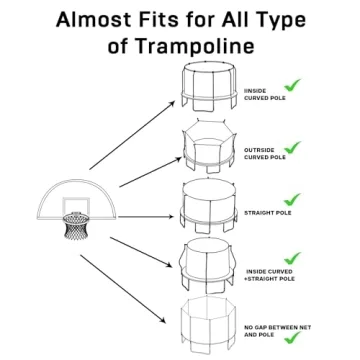 Almost Fits for All Type of Trampoline

IINSIDE CURVED POLE

OUTRSIDE CURVED POLE

STRAIGHT POLE

INSIDE CURVED +STRAIGHT POLE

NO GAP BETWEEN NET AND POLE