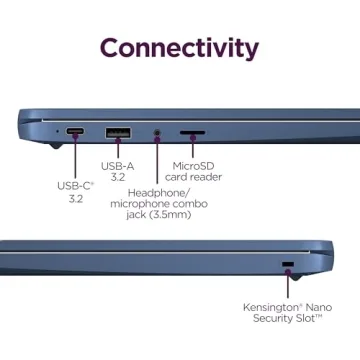 Connectivity

USB-C® 3.2

USB-A 3.2

Headphone/ microphone combo jack (3.5mm)

MicroSD card reader

Kensington® Nano Security Slot™