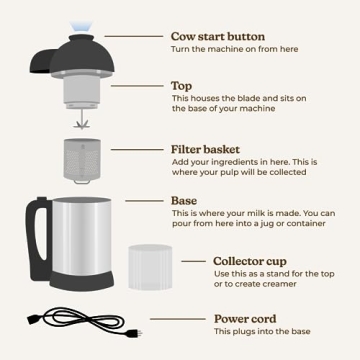 Cow start button
Turn the machine on from here

Top
This houses the blade and sits on the base of your machine

Filter basket
Add your ingredients in here. This is where your pulp will be collected

Base
This is where your milk is made. You can pour from here into a jug or container

Collector cup
Use this as a stand for the top or to create creamer

Power cord
This plugs into the base