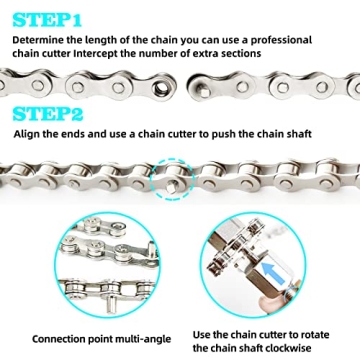 STEP1

Determine the length of the chain you can use a professional chain cutter Intercept the number of extra sections

STEP2

Align the ends and use a chain cutter to push the chain shaft

Connection point multi-angle

Use the chain cutter to rotate the chain shaft clockwise