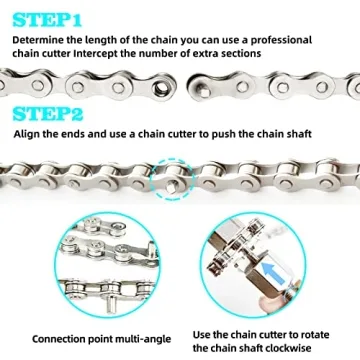 STEP1

Determine the length of the chain you can use a professional chain cutter Intercept the number of extra sections

STEP2

Align the ends and use a chain cutter to push the chain shaft

Connection point multi-angle

Use the chain cutter to rotate the chain shaft clockwise