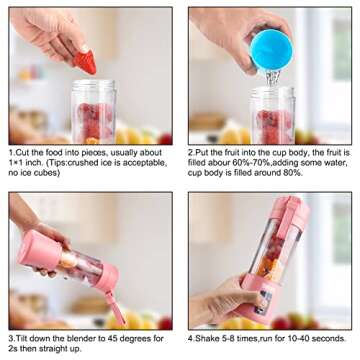 1.Cut the food into pieces, usually about 1×1 inch. (Tips:crushed ice is acceptable, no ice cubes)

2.Put the fruit into the cup body, the fruit is filled abour 60%-70%,adding some water, cup body is filled around 80%.

3.Tilt down the blender to 45 degrees for 2s then straight up.

4.Shake 5-8 times,run for 10-40 seconds.