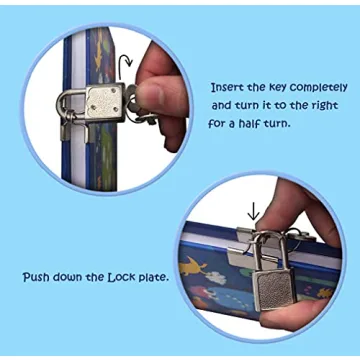 Insert the key completely and turn it to the right for a half turn.

Push down the Lock plate.