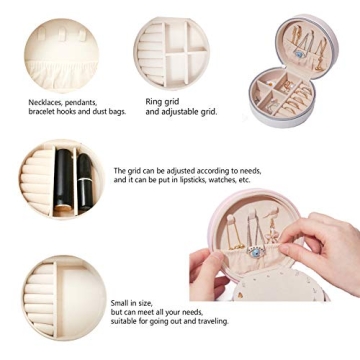 Necklaces, pendants, bracelet hooks and dust bags.

Ring grid and adjustable grid.

The grid can be adjusted according to needs, and it can be put in lipsticks, watches, etc.

Small in size, but can meet all your needs, suitable for going out and traveling.