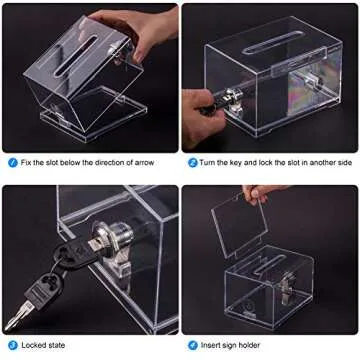 1 Fix the slot below the direction of arrow

2 Turn the key and lock the slot in another side

3 Locked state

4 Insert sign holder