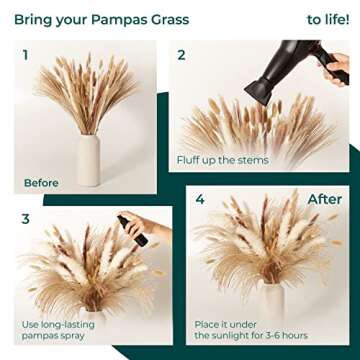 Bring your Pampas Grass to life!

1

Before

2

Fluff up the stems

3

Use long-lasting pampas spray

4

After

Place it under the sunlight for 3-6 hours