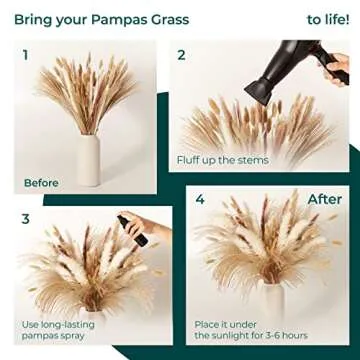 Bring your Pampas Grass to life!

1

Before

2

Fluff up the stems

3

Use long-lasting pampas spray

4

After

Place it under the sunlight for 3-6 hours