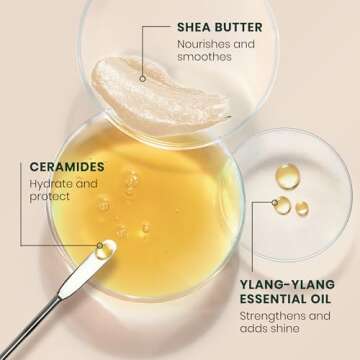 SHEA BUTTER
Nourishes and smoothes

CERAMIDES
Hydrate and protect

YLANG-YLANG ESSENTIAL OIL
Strengthens and adds shine