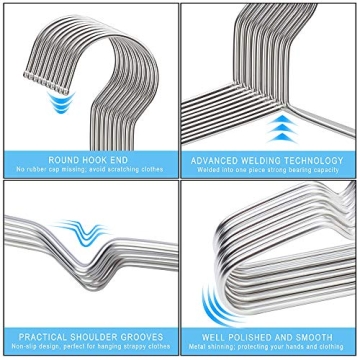 ROUND HOOK END
No rubber cap missing; avoid scratching clothes

ADVANCED WELDING TECHNOLOGY
Welded into one piece strong bearing capacity

PRACTICAL SHOULDER GROOVES
Non-slip design, perfect for hanging strappy clothes

WELL POLISHED AND SMOOTH
Metal shinning; protecting your hands and clothing