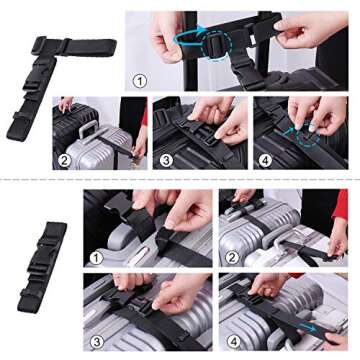 1

2

3

4

1

2

3

4