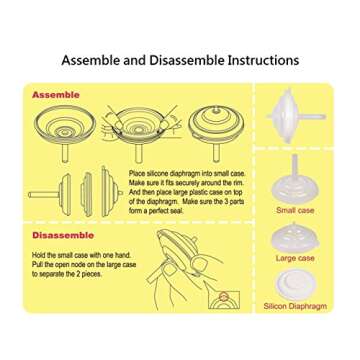 Assemble and Disassemble Instructions

Assemble

Place silicone diaphragm into small case. Make sure it fits securely around the rim. And then place large plastic case on top of the diaphragm. Make sure the 3 parts form a perfect seal.

Disassemble

Hold the small case with one hand. Pull the open node on the large case to separate the 2 pieces.

Small case

Large case

Silicon Diaphragm