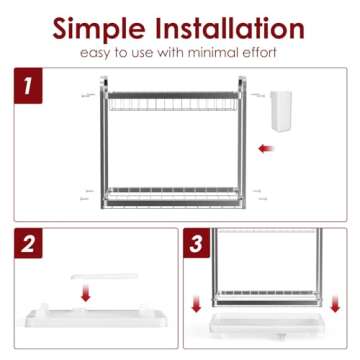 Simple Installation
easy to use with minimal effort

1

2

3