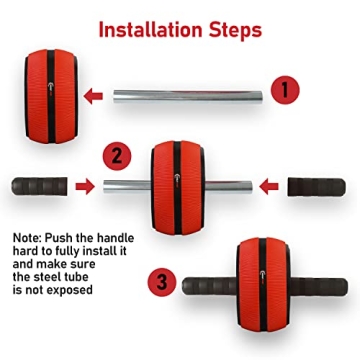 Installation Steps

1

2

Note: Push the handle hard to fully install it and make sure the steel tube is not exposed

3