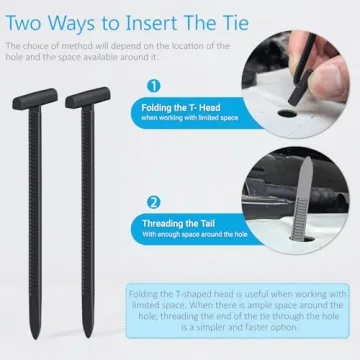 Two Ways to Insert The Tie

The choice of method will depend on the location of the hole and the space available around it.

1

Folding the T- Head
when working with limited space

2

Threading the Tail
With enough space around the hole

Folding the T-shaped head is useful when working with limited space. When there is ample space around the hole, threading the end of the tie through the hole is a simpler and faster option.