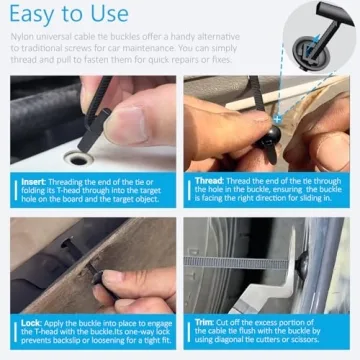 Easy to Use

Nylon universal cable tie buckles offer a handy alternative to traditional screws for car maintenance. You can simply thread and pull to fasten them for quick repairs or fixes.

Insert: Threading the end of the tie or folding its T-head through into the target hole on the board and the target object.

Thread: Thread the end of the tie through the hole in the buckle, ensuring the buckle is facing the right direction for sliding in.

Lock: Apply the buckle into place to engage the T-head with the buckle.Its one-way lock prevents backslip or loosening for a tight fit.

Trim: Cut off the excess portion of the cable tie flush with the buckle by using diagonal tie cutters or scissors.