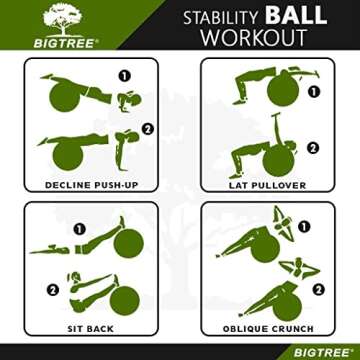 BIGTREE®

STABILITY BALL WORKOUT

1

2

DECLINE PUSH-UP

1

2

LAT PULLOVER

1

2

SIT BACK

1

2

OBLIQUE CRUNCH

BIGTREE®