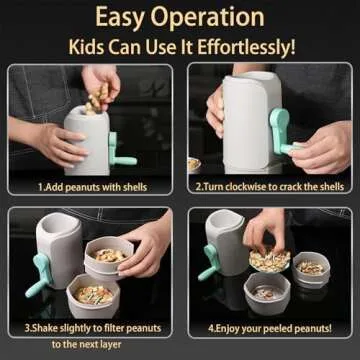 Easy Operation
Kids Can Use It Effortlessly!

1.Add peanuts with shells

2.Turn clockwise to crack the shells

3.Shake slightly to filter peanuts to the next layer

4.Enjoy your peeled peanuts!