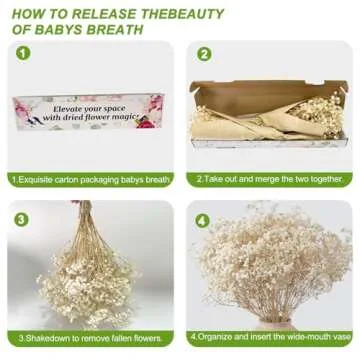 HOW TO RELEASE THEBEAUTY OF BABYS BREATH

1

Elevate your space with dried flower magic

1.Exquisite carton packaging babys breath

2

2.Take out and merge the two together.

3

3.Shakedown to remove fallen flowers.

4

4.Organize and insert the wide-mouth vase