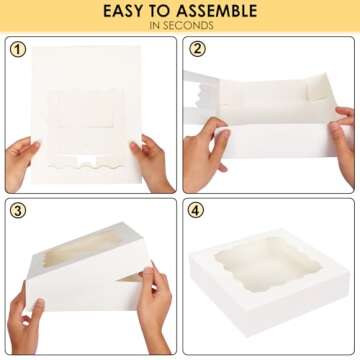 EASY TO ASSEMBLE
IN SECONDS

1

2

3

4