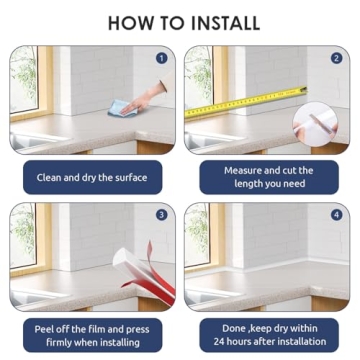 HOW TO INSTALL

1

Clean and dry the surface

2

Measure and cut the length you need

3

Peel off the film and press firmly when installing

4

Done ,keep dry within 24 hours after installation