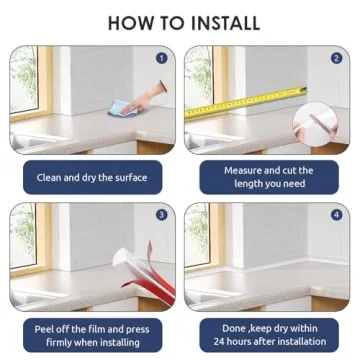 HOW TO INSTALL

1

Clean and dry the surface

2

Measure and cut the length you need

3

Peel off the film and press firmly when installing

4

Done ,keep dry within 24 hours after installation