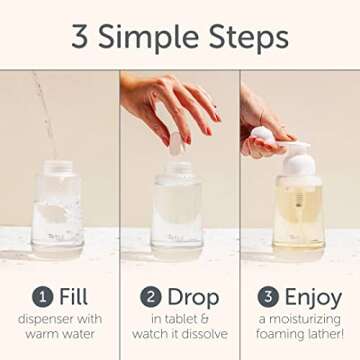 3 Simple Steps

1 Fill
dispenser with warm water

2 Drop
in tablet & watch it dissolve

3 Enjoy
a moisturizing foaming lather!