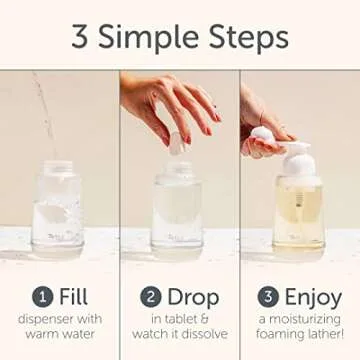 3 Simple Steps

1 Fill
dispenser with warm water

2 Drop
in tablet & watch it dissolve

3 Enjoy
a moisturizing foaming lather!